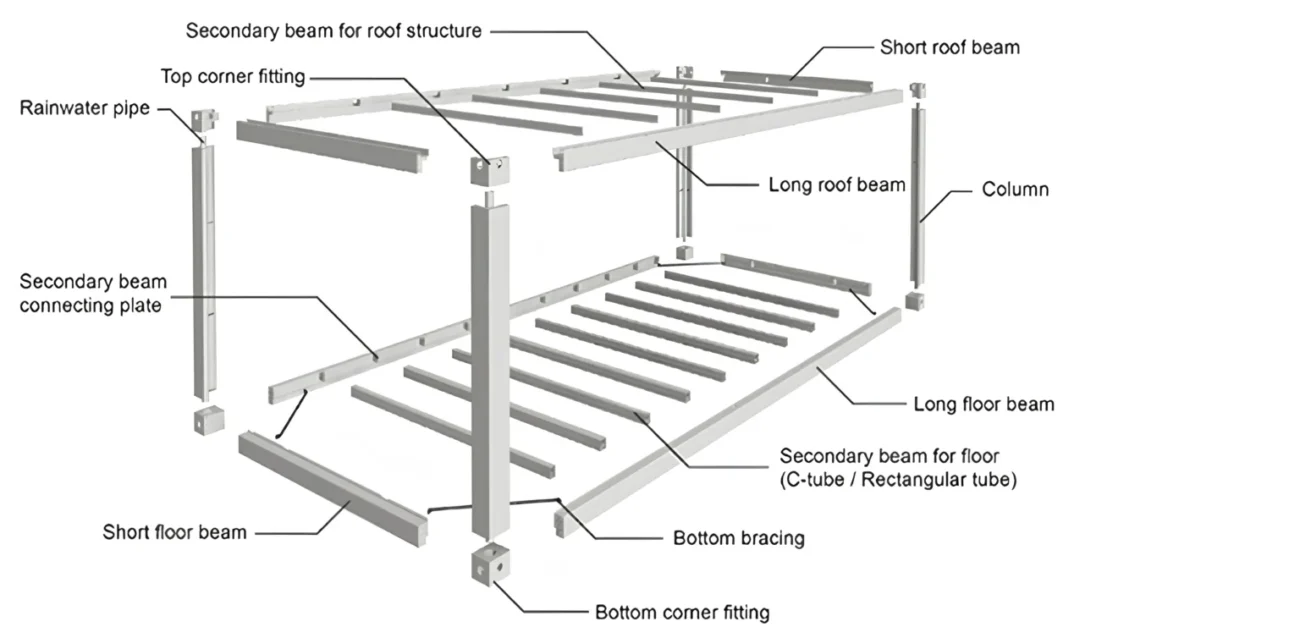 Secondary beam for roof structure

Short roof beam

Top corner fitting

Rainwater pipe

Long roof beam

Column

Secondary beam connecting plate

Long floor beam

Secondary beam for floor (C-tube / Rectangular tube)

Short floor beam

Bottom bracing

Bottom corner fitting